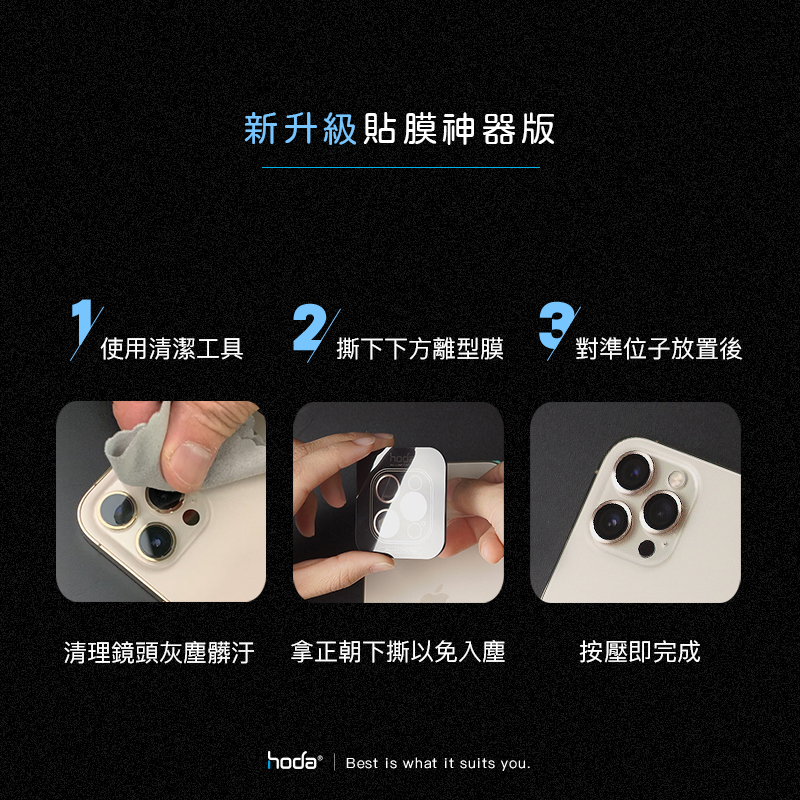 新升級貼膜神器版

1 使用清潔工具

2 撕下下方離型膜

3 對準位子放置後

hoda

清理鏡頭灰塵髒汙

拿正朝下撕以免入塵

按壓即完成

hoda® | Best is what it suits you.